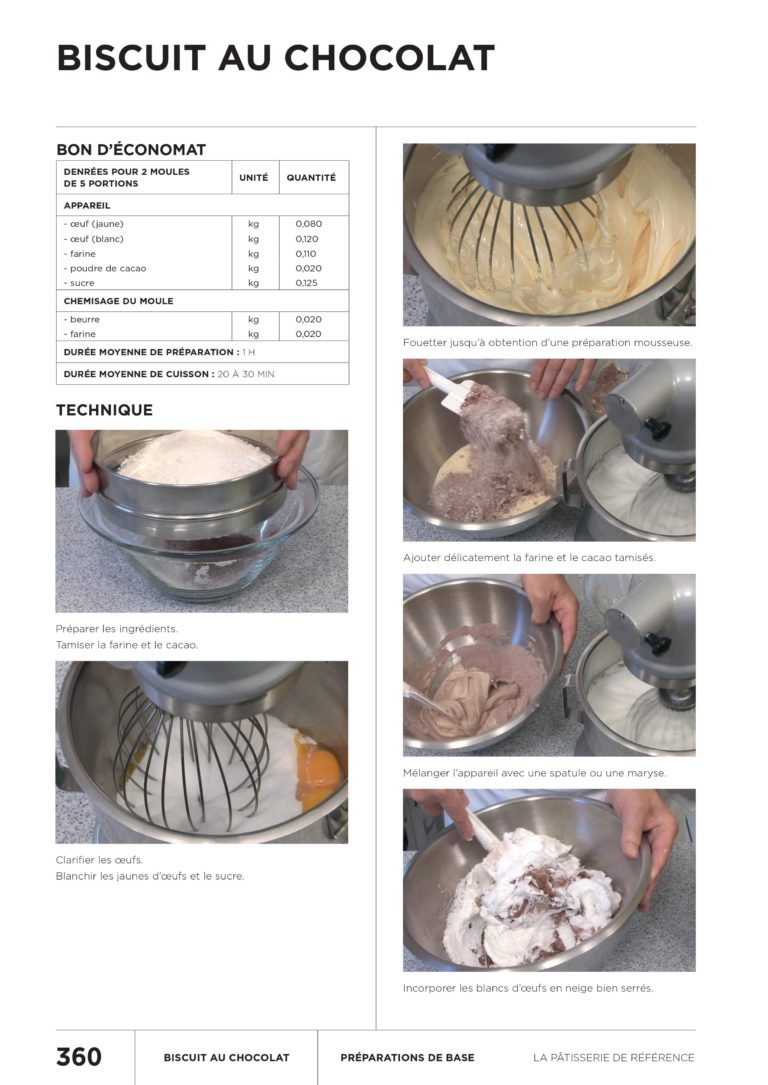 BISCUIT AU CHOCOLAT

BON D'ÉCONOMAT

| DENRÉES POUR 2 MOULES DE 5 PORTIONS | UNITÉ | QUANTITÉ |
|---|---|---|
| APPAREIL | | |
| - œuf (jaune) | kg | 0,080 |
| - œuf (blanc) | kg | 0,120 |
| - farine | kg | 0,110 |
| - poudre de cacao | kg | 0,020 |
| - sucre | kg | 0,125 |
| CHEMISAGE DU MOULE | | |
| - beurre | kg | 0,020 |
| - farine | kg | 0,020 |
| DURÉE MOYENNE DE PRÉPARATION : 1 H | | |
| DURÉE MOYENNE DE CUISSON : 20 À 30 MIN | | |

TECHNIQUE

Préparer les ingrédients.
Tamiser la farine et le cacao.

Clarifier les œufs.
Blanchir les jaunes d'œufs et le sucre.

Fouetter jusqu'à obtention d'une préparation mousseuse.

Ajouter délicatement la farine et le cacao tamisés.

Mélanger l'appareil avec une spatule ou une maryse.

Incorporer les blancs d'œufs en neige bien serrés.

360 BISCUIT AU CHOCOLAT PRÉPARATIONS DE BASE LA PÂTISSERIE DE RÉFÉRENCE